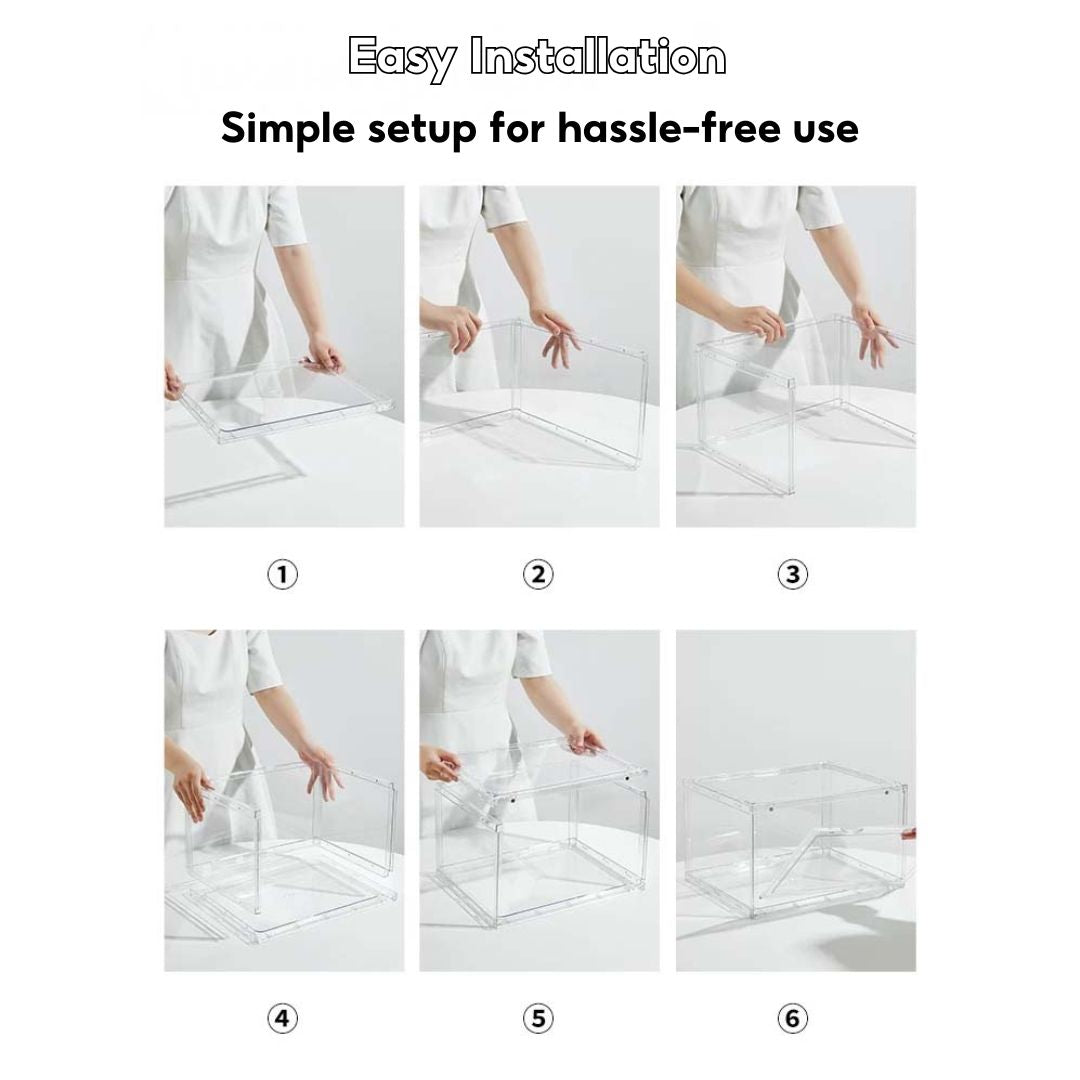 Easy Installation

Simple setup for hassle-free use

①

②

③

④

⑤

⑥