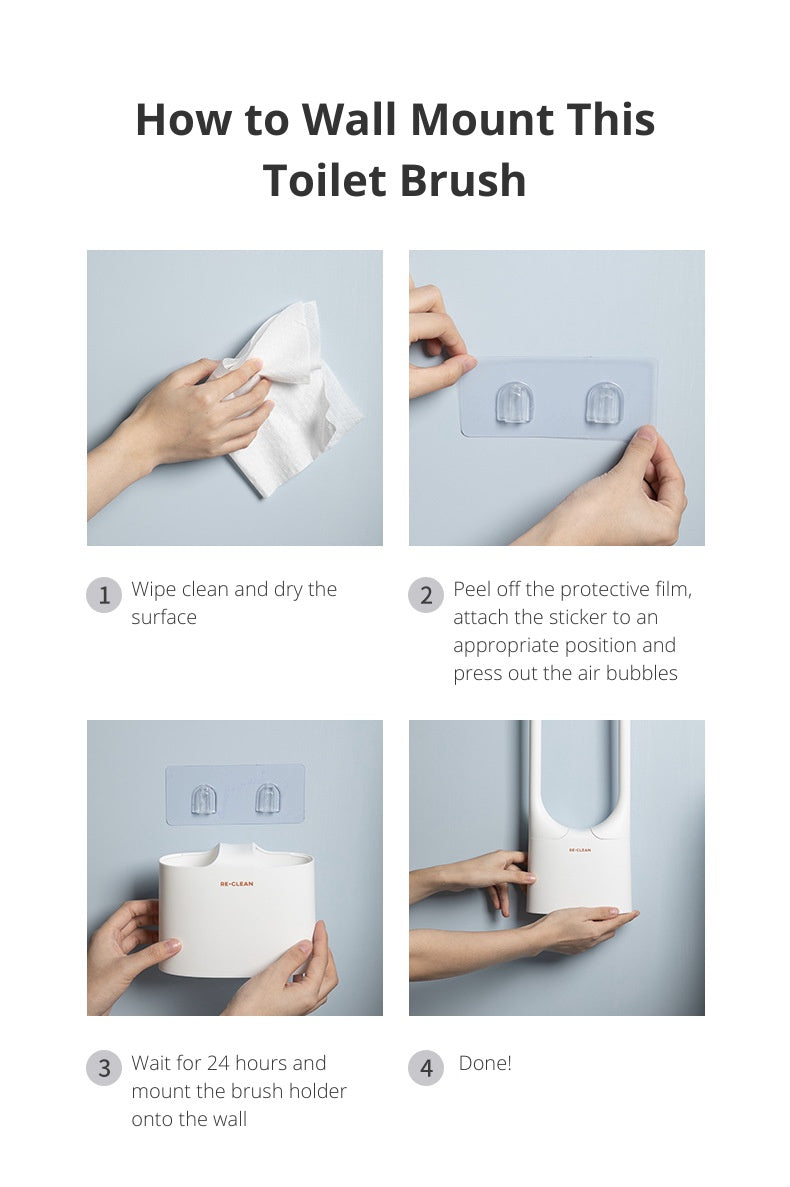 How to Wall Mount This Toilet Brush

1 Wipe clean and dry the surface

2 Peel off the protective film, attach the sticker to an appropriate position and press out the air bubbles

RE·CLEAN

RE·CLEAN

3 Wait for 24 hours and mount the brush holder onto the wall

4 Done!