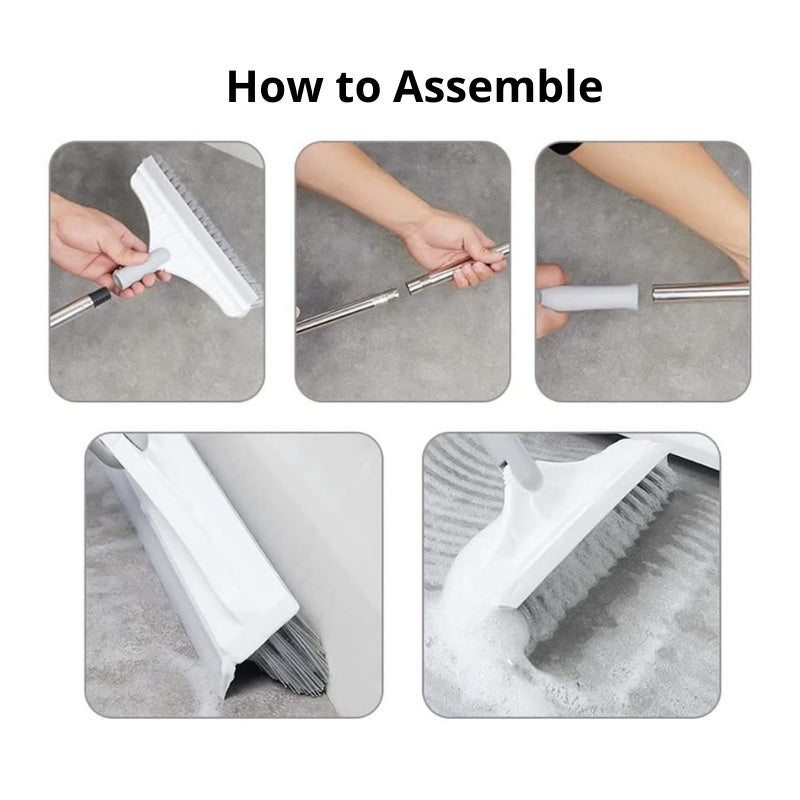 How to Assemble