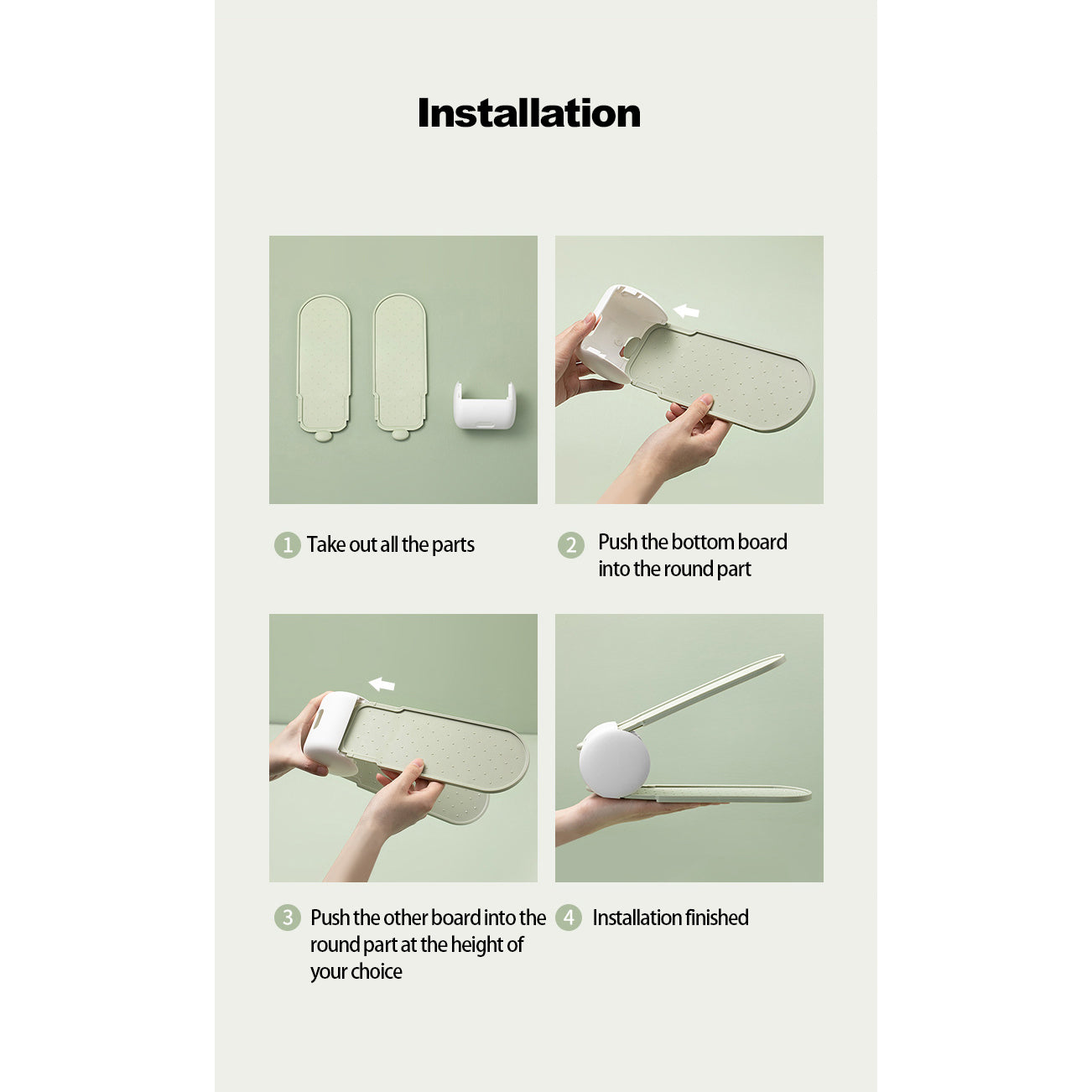 Installation

1 Take out all the parts

2 Push the bottom board into the round part

3 Push the other board into the round part at the height of your choice

4 Installation finished