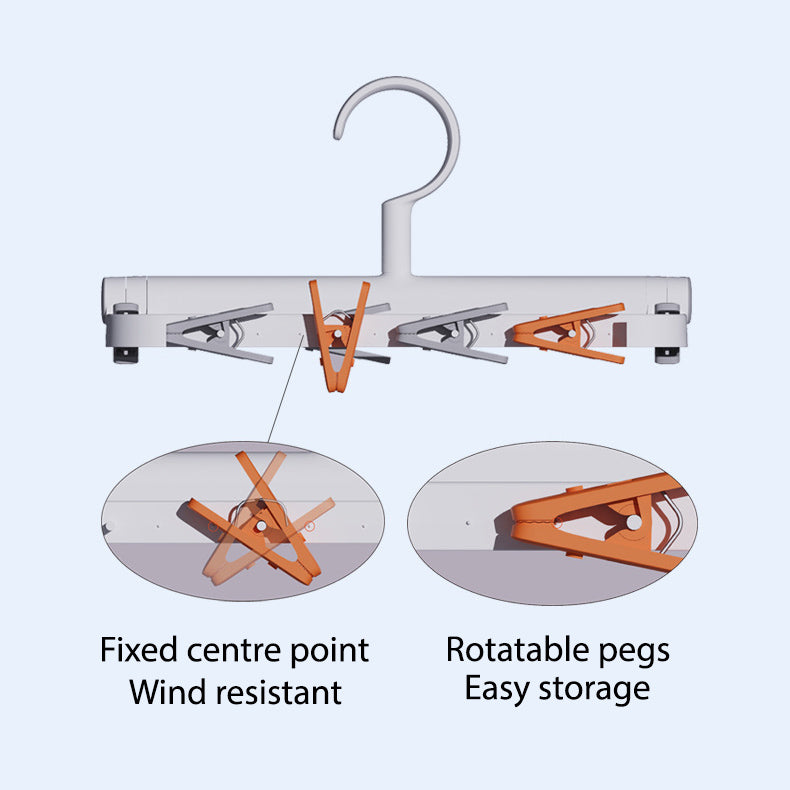 Fixed centre point
Wind resistant

Rotatable pegs
Easy storage