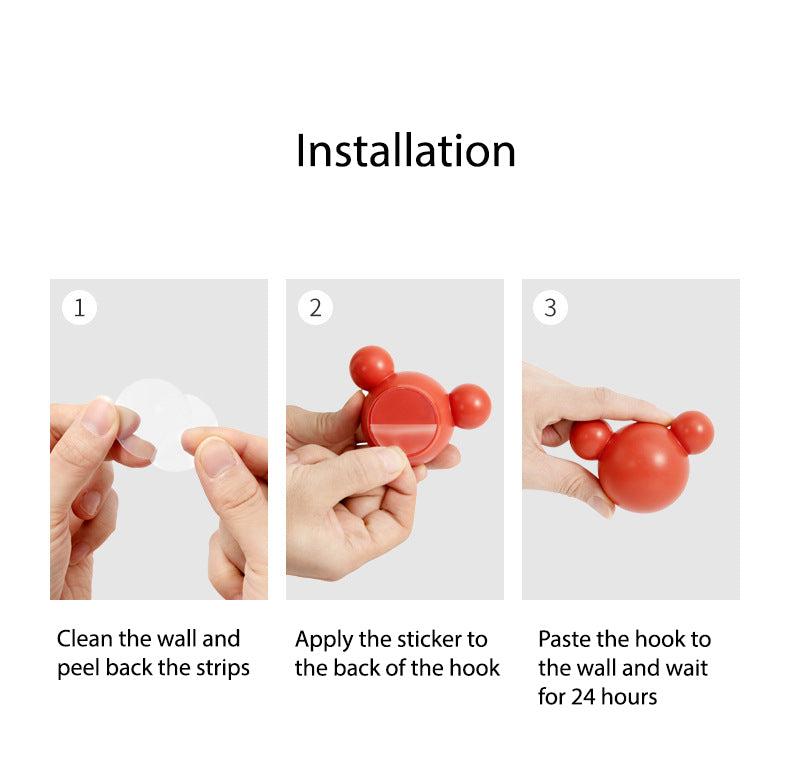 Installation

1

Clean the wall and peel back the strips

2

Apply the sticker to the back of the hook

3

Paste the hook to the wall and wait for 24 hours