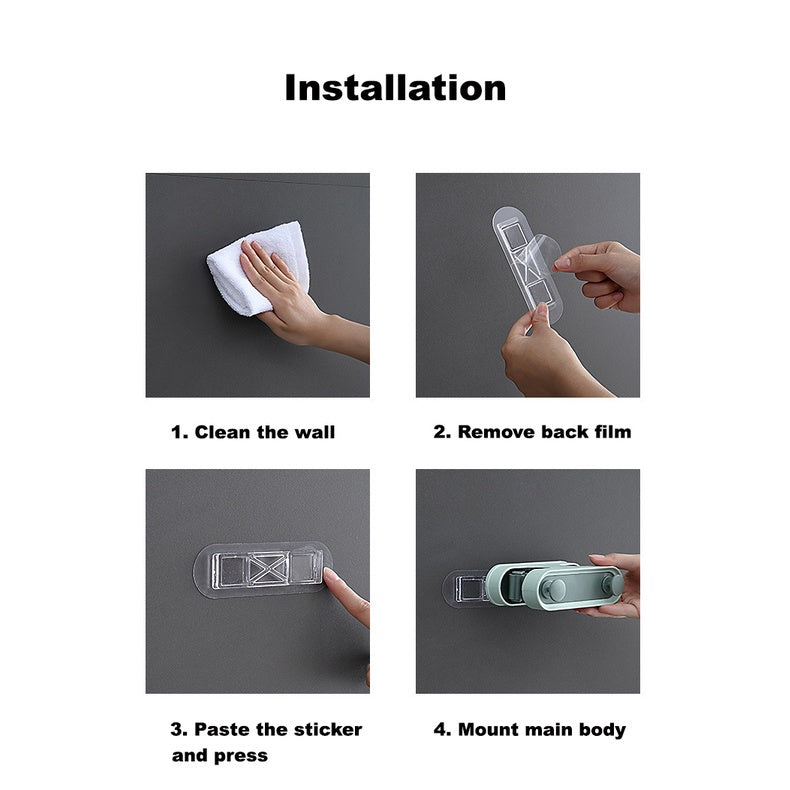 Installation

1. Clean the wall

2. Remove back film

3. Paste the sticker and press

4. Mount main body