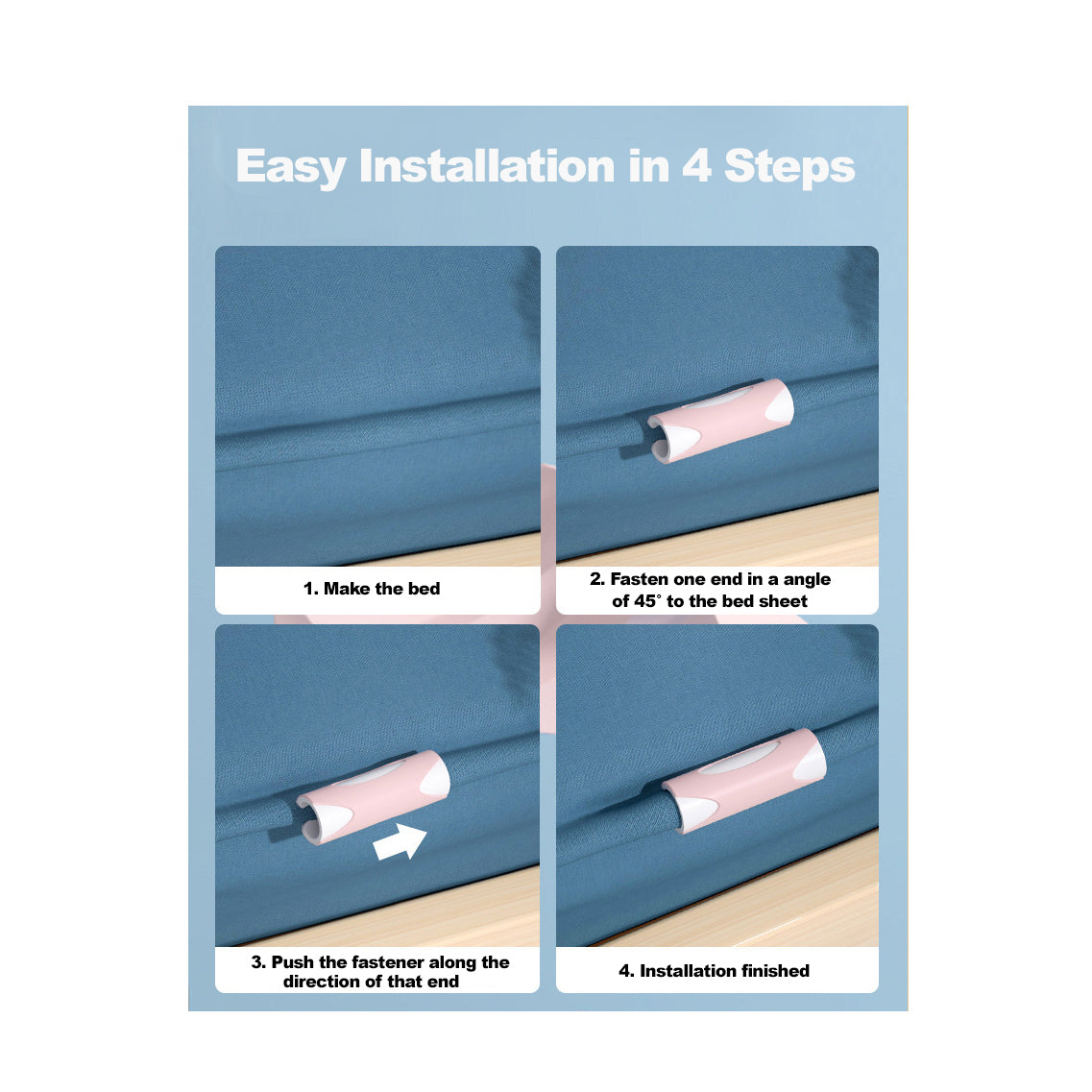 Easy Installation in 4 Steps

1. Make the bed

2. Fasten one end in a angle of 45° to the bed sheet

3. Push the fastener along the direction of that end

4. Installation finished