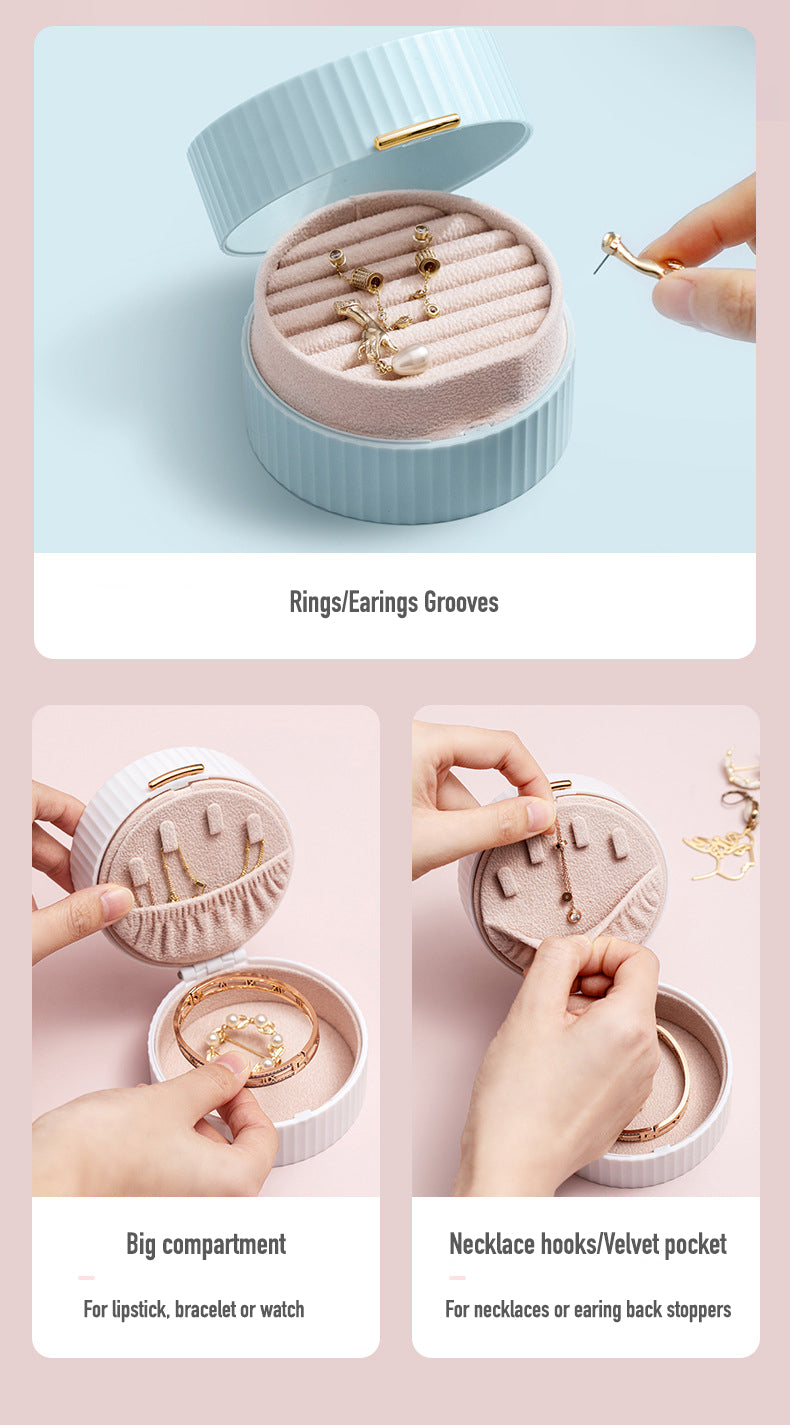 Rings/Earings Grooves

Big compartment

For lipstick, bracelet or watch

Necklace hooks/Velvet pocket

For necklaces or earing back stoppers